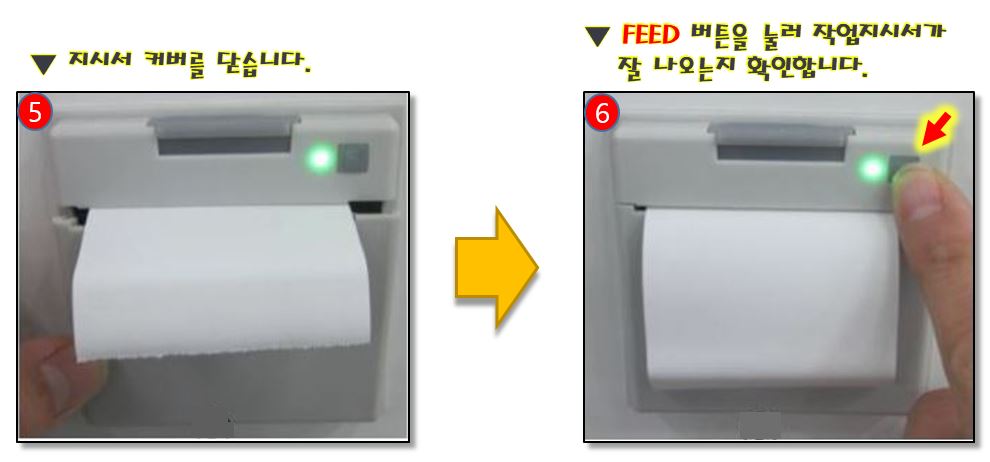 ▼ 지시서 커버를 닫습니다.

5

▼ FEED 버튼을 눌러 작업지시서가 잘 나오는지 확인합니다.

6