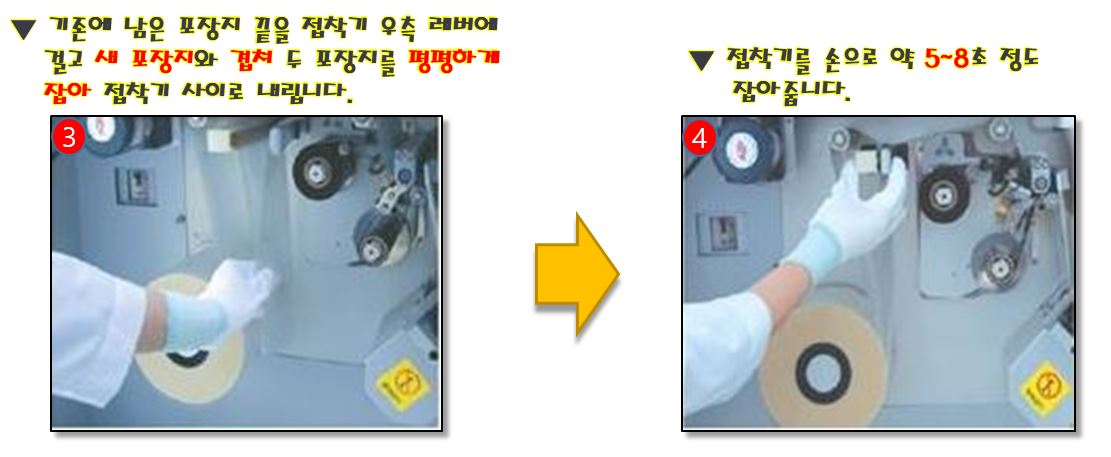 ▼ 기존에 남은 포장지 끝을 접착기 우측 레버에 걸고 새 포장지와 겹쳐 두 포장지를 평평하게 잡아 접착기 사이로 내립니다.

3

▼ 접착기를 손으로 약 5~8초 정도 잡아줍니다.

4